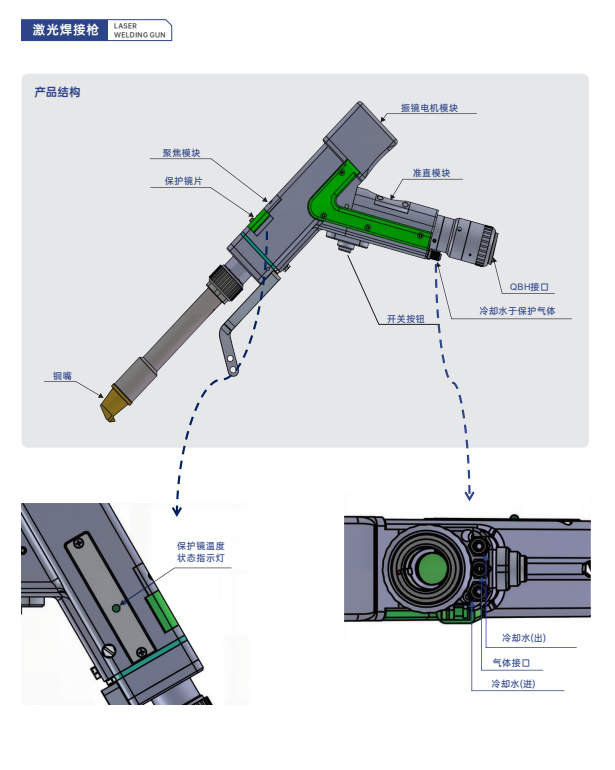 激光焊接枪 LASER WELDING GUN

产品结构

振镜电机模块

聚焦模块

保护镜片

准直模块

QBH接口

冷却水于保护气体

开关按钮

铜嘴

保护镜温度状态指示灯

冷却水(出)

气体接口

冷却水(进)